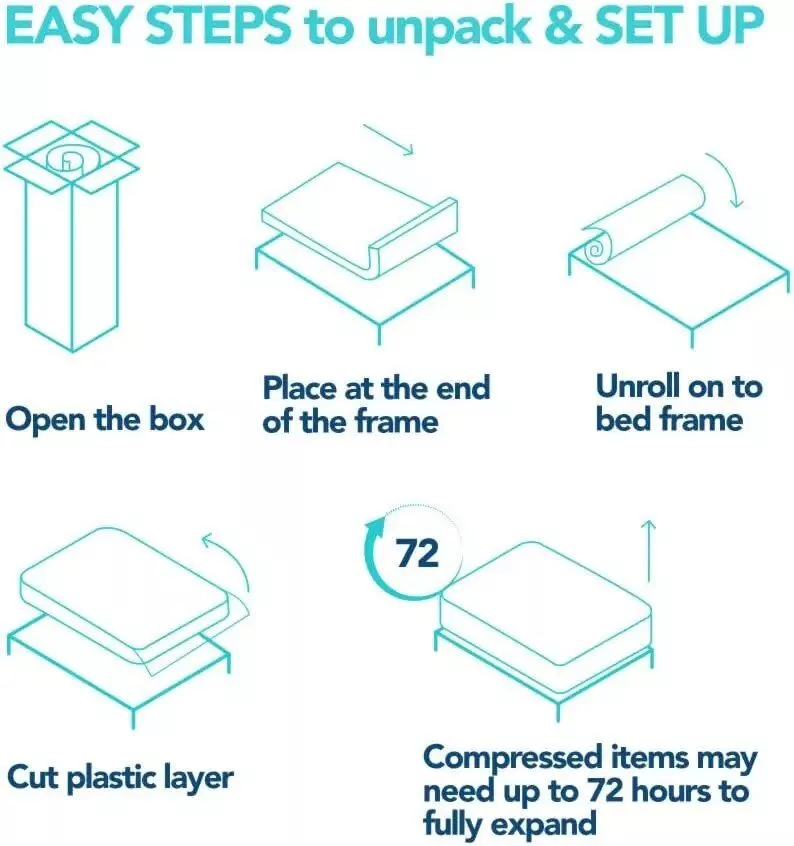 EASY STEPS to unpack & SET UP

Open the box

Place at the end of the frame

Unroll on to bed frame

Cut plastic layer

72

Compressed items may need up to 72 hours to fully expand