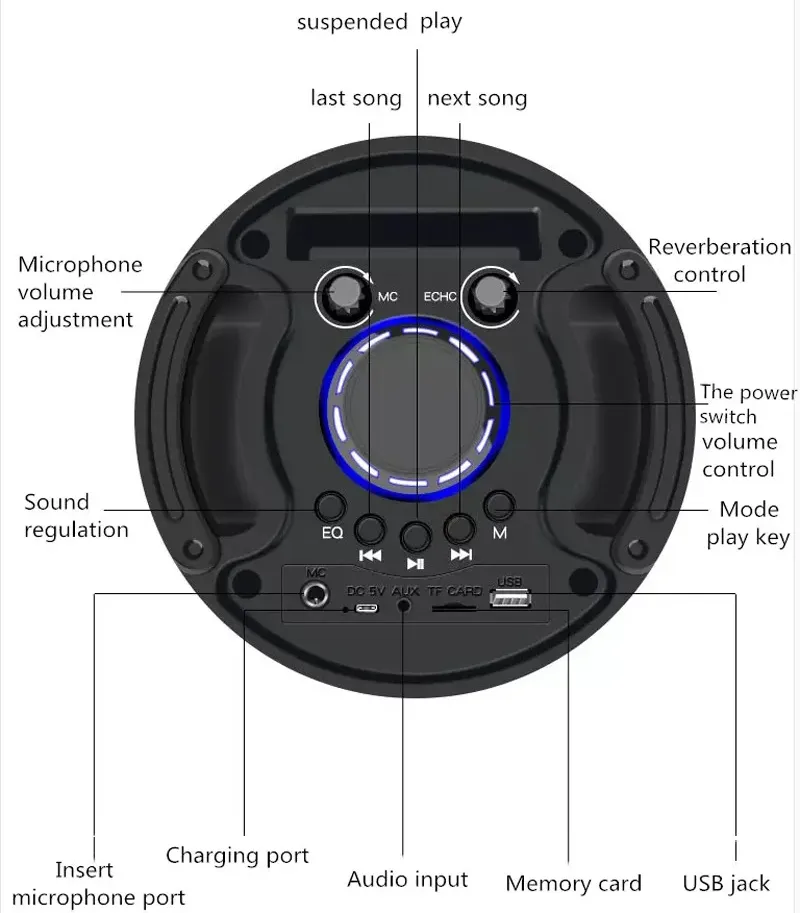 suspended play

last song

next song

Microphone volume adjustment

MC

ECHC

Reverberation control

The power switch volume control

Sound regulation

EQ

M

Mode play key

MC

DC 5V

AUX

TF CARD

USB

Insert microphone port

Charging port

Audio input

Memory card

USB jack