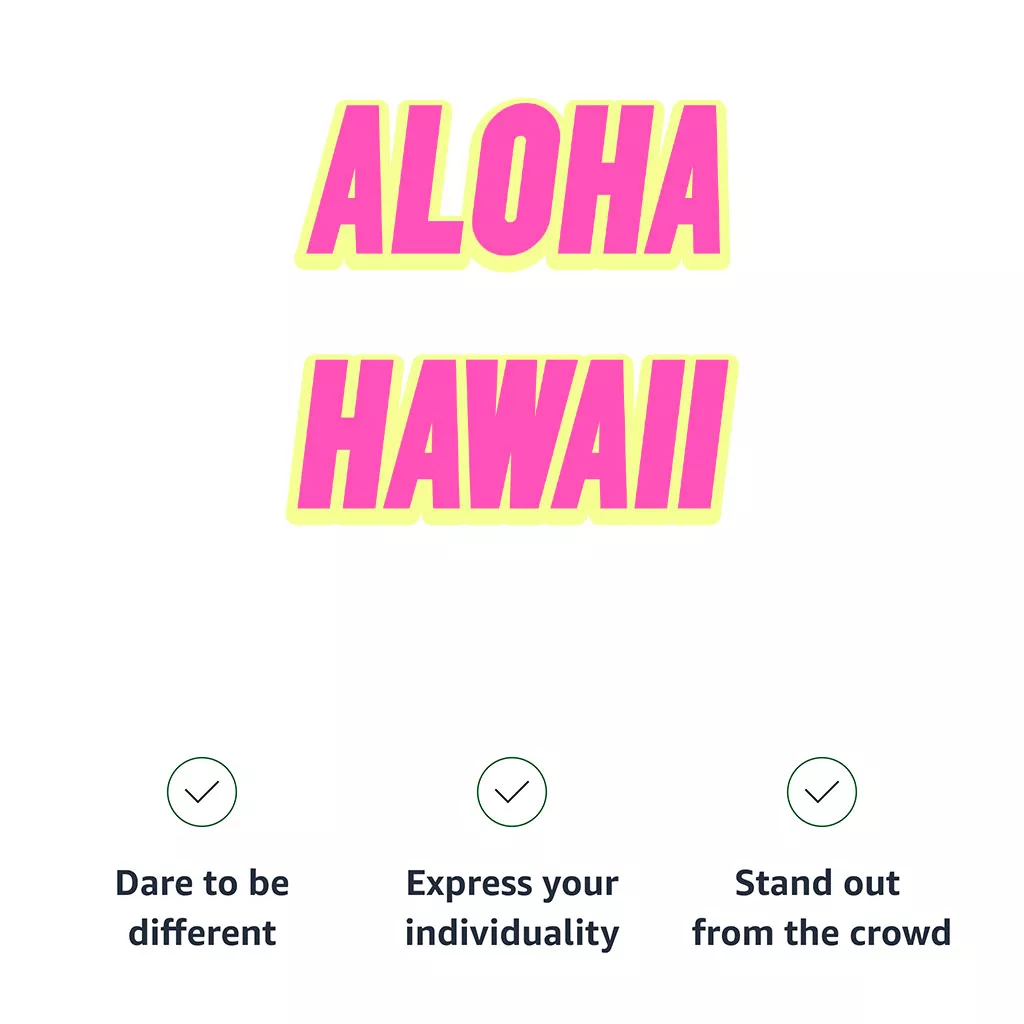 ALOHA
HAWAII

✓
Dare to be different

✓
Express your individuality

✓
Stand out from the crowd